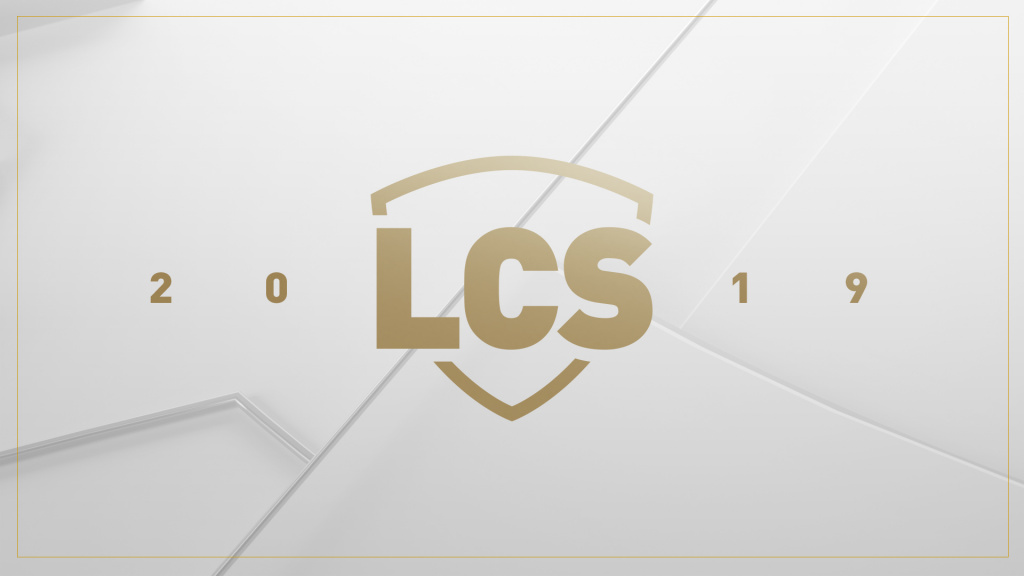 2 0 LCS 1 9